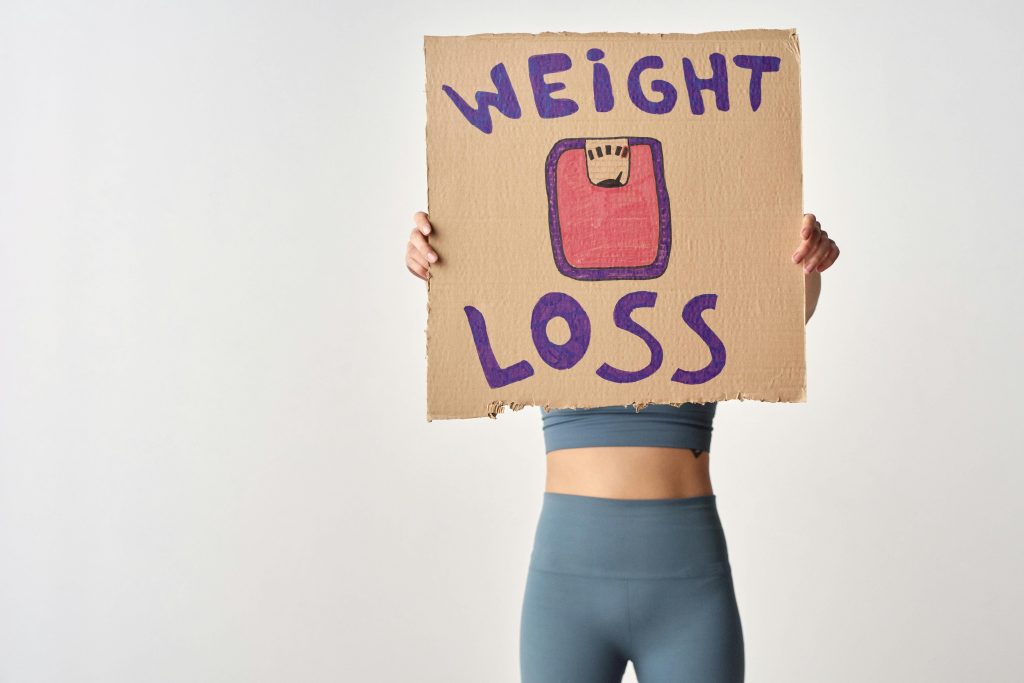 WEIGHT

LOSS